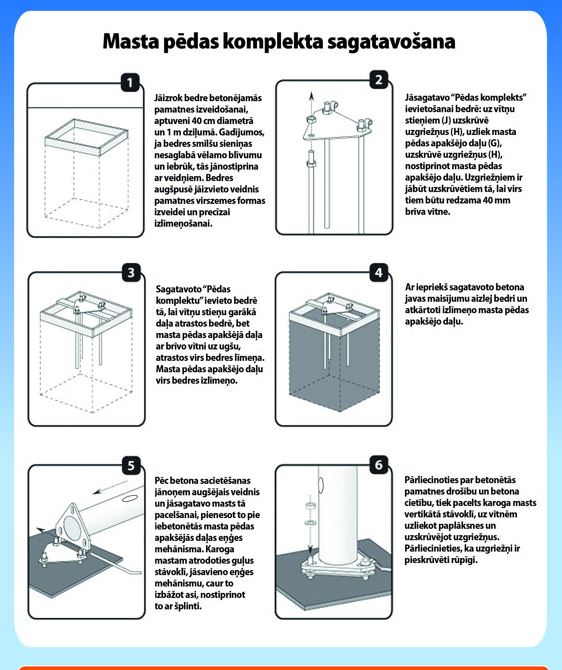 Masta pēdas komplekta sagatavošana

1

Jāizrok bedre betonējamās pamatnes izveidošanai, aptuveni 40 cm diametrā un 1 m dziļumā. Gadījumos, ja bedres smilšu sieniņas nesaglabā vēlamo blīvumu un iebrūk, tās jānostiprina ar veidņiem. Bedres augšpusē jāizvieto veidnis pamatnes virszemes formas izveidei un precīzai izlīmeņošanai.

2

Jāsagatavo "Pēdas komplekts" ievietošanai bedrē: uz vītņu stieņiem (J) uzskrūvē uzgriežņus (H), uzliek masta pēdas apakšējo daļu (G), uzskrūvē uzgriežņus (H), nostiprinot masta pēdas apakšējo daļu. Uzgriežņiem ir jābūt uzskrūvētiem tā, lai virs tiem būtu redzama 40 mm brīva vītne.

3

Sagatavoto "Pēdas komplektu" ievieto bedrē tā, lai vītņu stieņu garākā daļa atrastos bedrē, bet masta pēdas apakšējā daļa ar brīvo vītni uz ugšu, atrastos virs bedres līmeņa. Masta pēdas apakšējo daļu virs bedres izlīmeņo.

4

Ar iepriekš sagatavoto betona javas maisījumu aizlej bedri un atkārtoti izlīmeņo masta pēdas apakšējo daļu.

5

Pēc betona sacietēšanas jānoņem augšējais veidnis un jāsagatavo masts tā pacelšanai, pienesot to pie iebetonētās masta pēdas apakšējās daļas eņģes mehānisma. Karoga mastam atrodoties guļus stāvoklī, jāsavieno eņģes mehānismu, caur to izbāžot asi, nostiprinot to ar šplinti.

6

Pārliecinoties par betonētās pamatnes drošību un betona cietību, tiek pacelts karoga masts vertikātā stāvoklī, uz vītnēm uzliekot paplāksnes un uzskrūvējot uzgriežņus. Pārliecinieties, ka uzgriežņi ir pieskrūvēti rūpīgi.